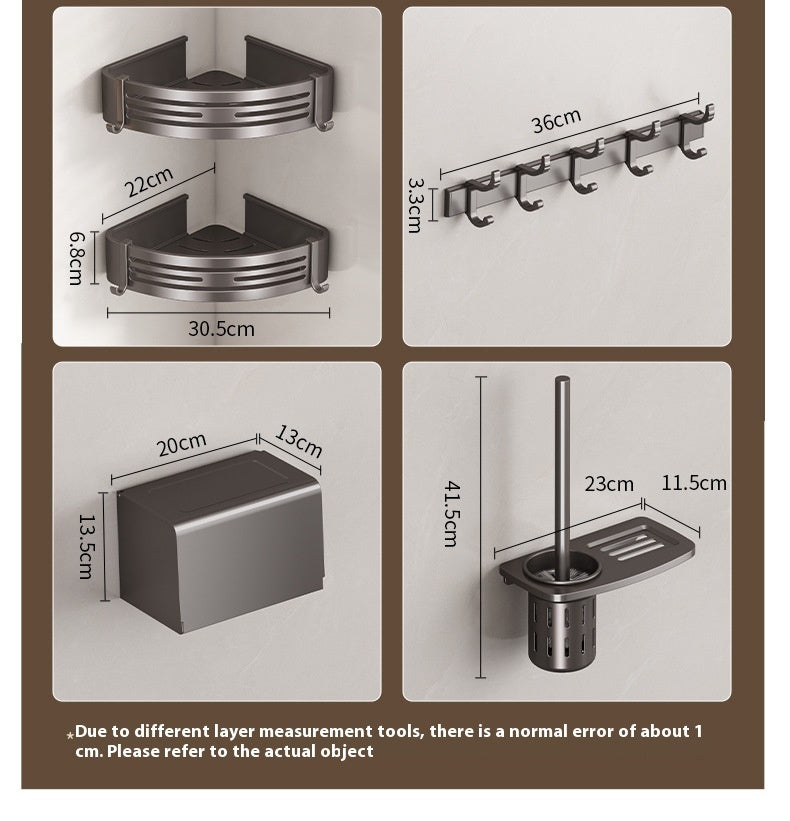 22cm
6.8cm
30.5cm
36cm
3.3cm
20cm
13cm
13.5cm
41.5cm
23cm
11.5cm
*Due to different layer measurement tools, there is a normal error of about 1 cm. Please refer to the actual object